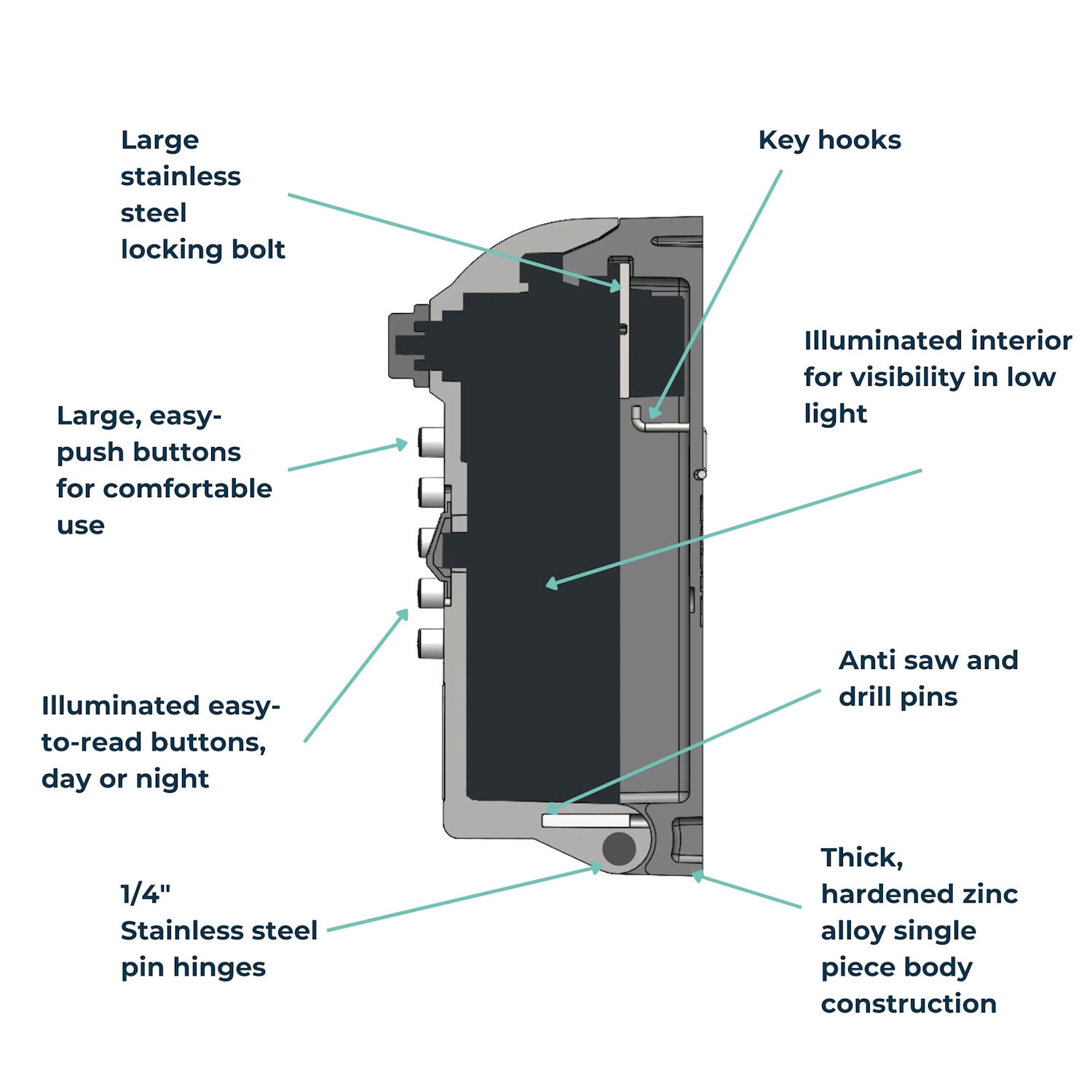 Large stainless steel locking bolt

Key hooks

Illuminated interior for visibility in low light

Large, easy-push buttons for comfortable use

Illuminated easy-to-read buttons, day or night

Anti saw and drill pins

1/4" Stainless steel pin hinges

Thick, hardened zinc alloy single piece body construction