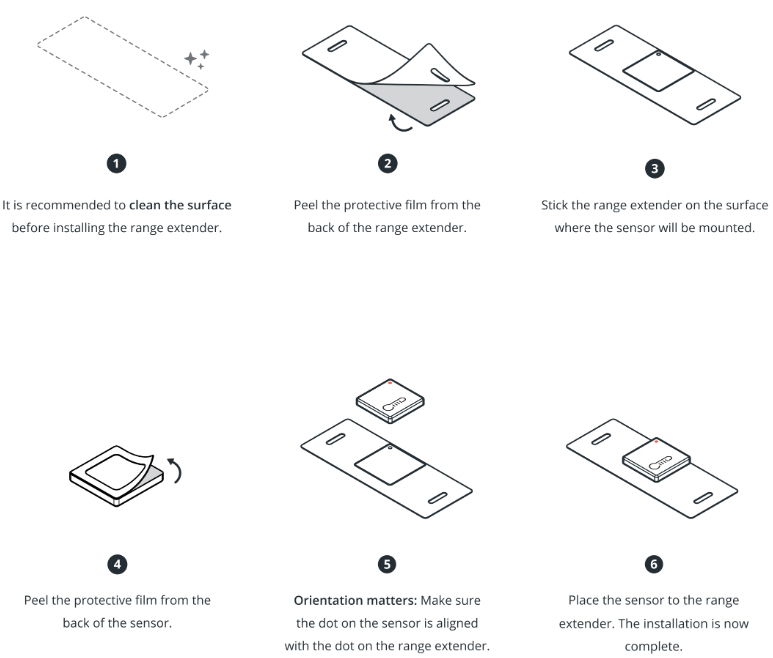 1

It is recommended to clean the surface before installing the range extender.

2

Peel the protective film from the back of the range extender.

3

Stick the range extender on the surface where the sensor will be mounted.

4

Peel the protective film from the back of the sensor.

5

Orientation matters: Make sure the dot on the sensor is aligned with the dot on the range extender.

6

Place the sensor to the range extender. The installation is now complete.